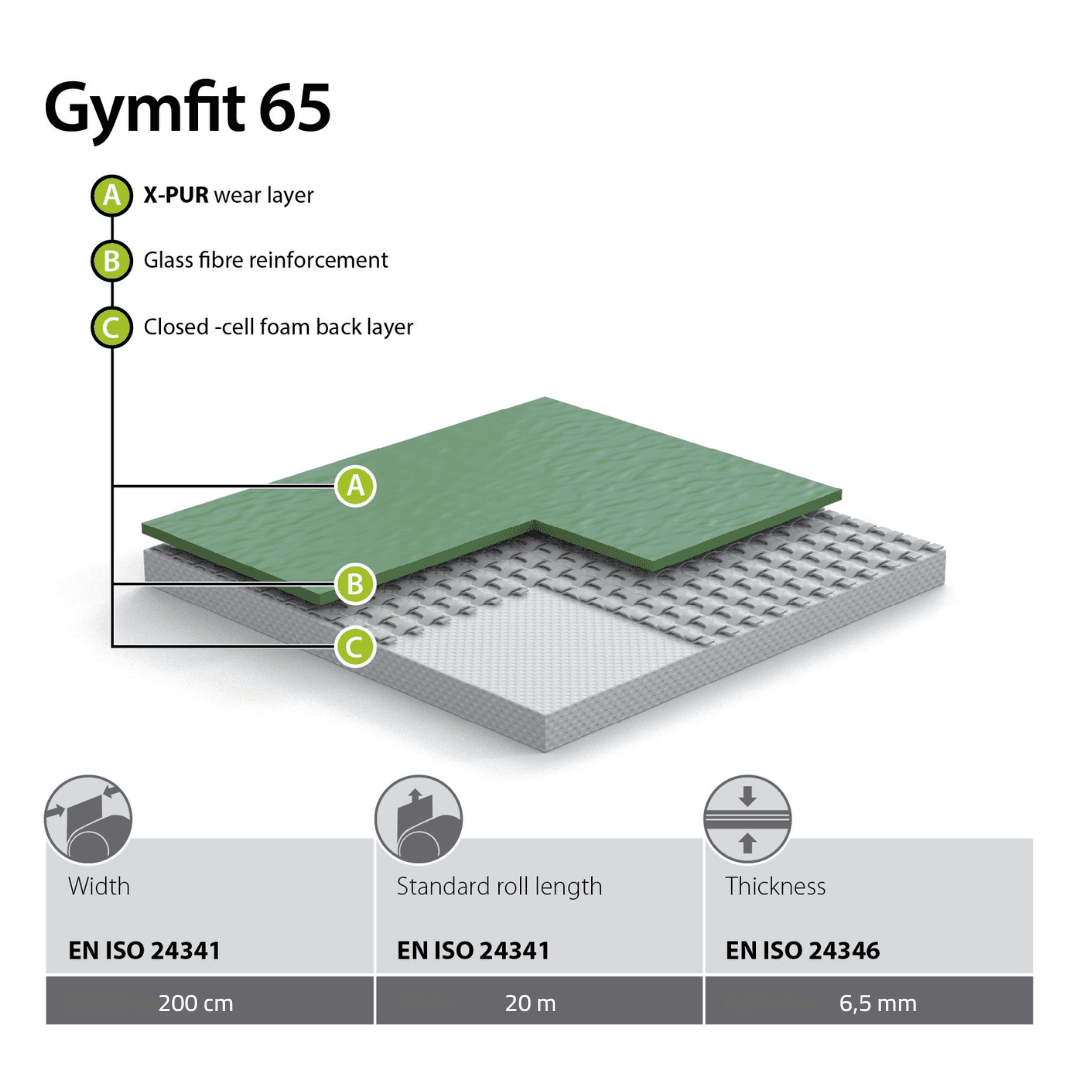 Gymfit 65

A X-PUR wear layer

B Glass fibre reinforcement

C Closed -cell foam back layer

A

B

C

| Width | Standard roll length | Thickness |
|---|---|---|
| EN ISO 24341 | EN ISO 24341 | EN ISO 24346 |
| 200 cm | 20 m | 6,5 mm |